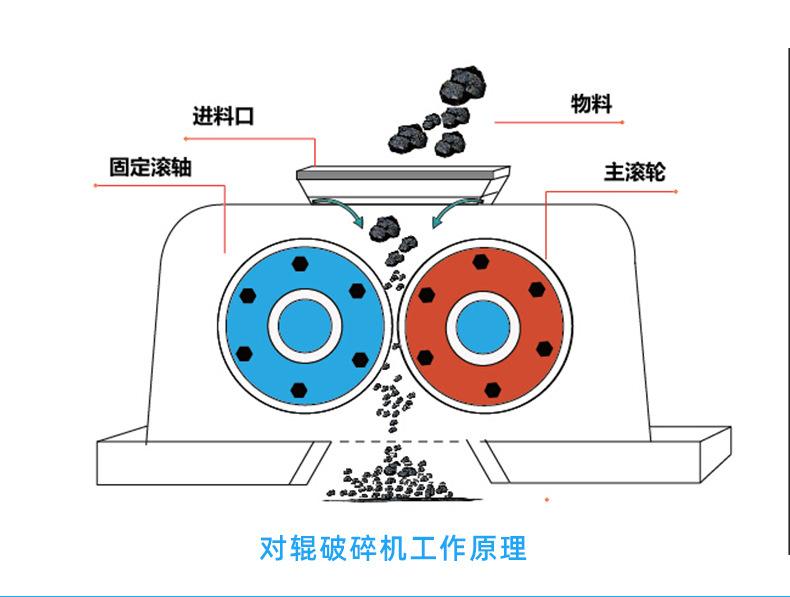 进料口

物料

固定滚轴

主滚轮

对辊破碎机工作原理